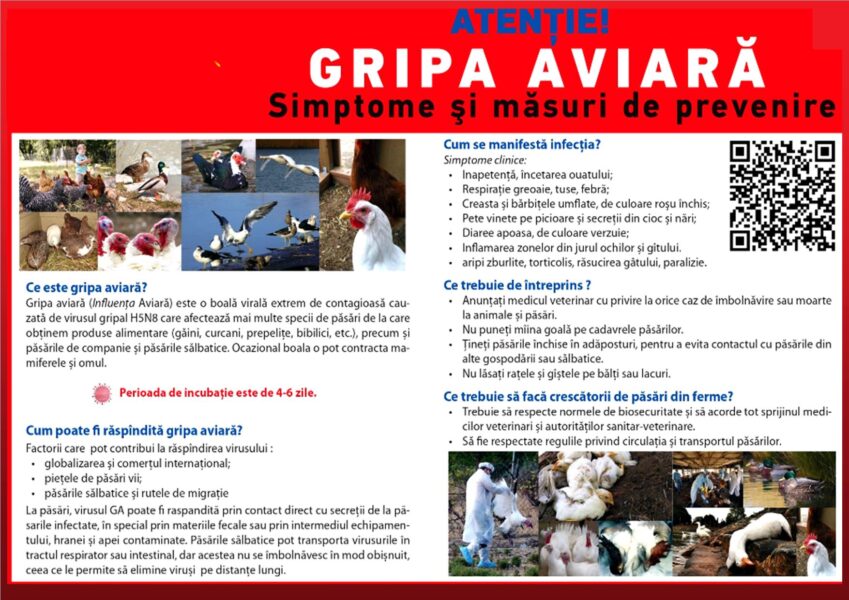 ATENȚIE!
GRIPA AVIARĂ
Simptome şi măsuri de prevenire

Ce este gripa aviară?
Gripa aviară (Influența Aviară) este o boală virală extrem de contagioasă cauzată de virusul gripal H5N8 care afectează mai multe specii de păsări de la care obținem produse alimentare (găini, curcani, prepelițe, bibilici, etc.), precum și păsările de companie și păsările sălbatice. Ocazional boala o pot contracta mamiferele și omul.

Perioada de incubație este de 4-6 zile.

Cum poate fi răspîndită gripa aviară?
Factorii care pot contribui la răspîndirea virusului :
• globalizarea și comerțul internațional;
• piețele de păsări vii;
• păsările sălbatice și rutele de migrație
La păsări, virusul GA poate fi raspandită prin contact direct cu secreții de la păsarile infectate, în special prin materiile fecale sau prin intermediul echipamentului, hranei și apei contaminate. Păsările sălbatice pot transporta virusurile în tractul respirator sau intestinal, dar acestea nu se îmbolnăvesc în mod obișnuit, ceea ce le permite să elimine viruși pe distanțe lungi.

Cum se manifestă infecția?
Simptome clinice:
• Inapetență, încetarea ouatului;
• Respirație greoaie, tuse, febră;
• Creasta și bărbițele umflate, de culoare roșu închis;
• Pete vinete pe picioare și secreții din cioc și nări;
• Diaree apoasa, de culoare verzuie;
• Inflamarea zonelor din jurul ochilor și gîtului.
• aripi zburlite, torticolis, răsucirea gâtului, paralizie.

Ce trebuie de întreprins ?
• Anunțați medicul veterinar cu privire la orice caz de îmbolnăvire sau moarte la animale și păsări.
• Nu puneți mîina goală pe cadavrele păsărilor.
• Țineți păsările închise în adăposturi, pentru a evita contactul cu păsările din alte gospodării sau sălbatice.
• Nu lăsați rațele și gîștele pe bălți sau lacuri.

Ce trebuie să facă crescătorii de păsări din ferme?
• Trebuie să respecte normele de biosecuritate și să acorde tot sprijinul medicilor veterinari și autorităților sanitar-veterinare.
• Să fie respectate regulile privind circulația și transportul păsărilor.